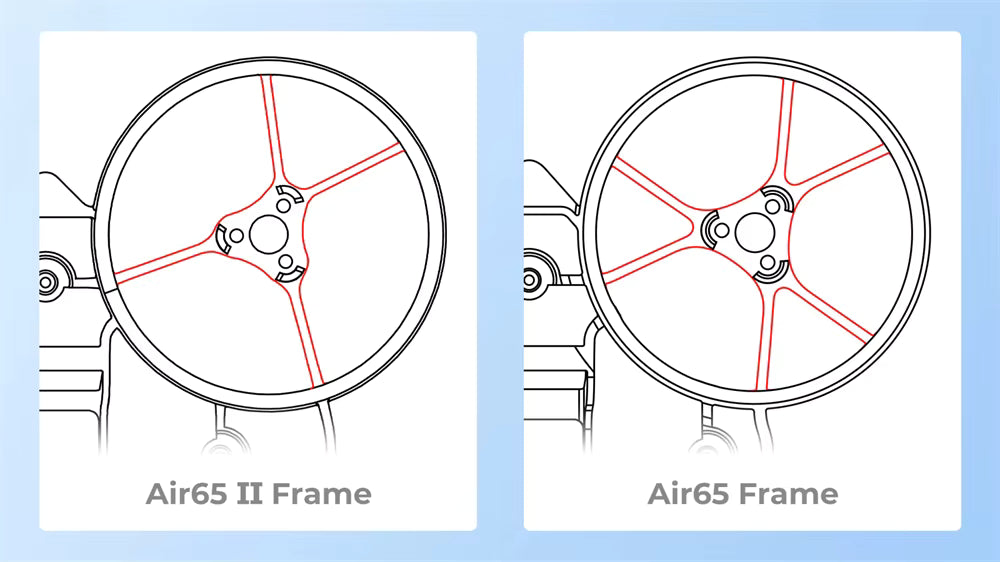 Air65 II Frame

Air65 Frame